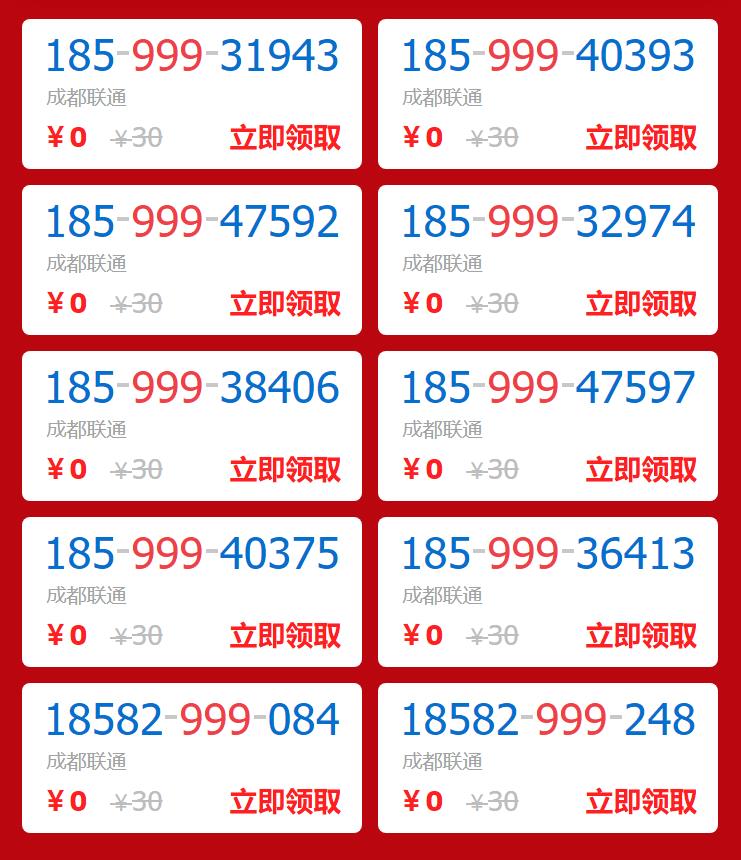 185-999-31943
成都联通
¥0 ¥30 立即领取

185-999-40393
成都联通
¥0 ¥30 立即领取

185-999-47592
成都联通
¥0 ¥30 立即领取

185-999-32974
成都联通
¥0 ¥30 立即领取

185-999-38406
成都联通
¥0 ¥30 立即领取

185-999-47597
成都联通
¥0 ¥30 立即领取

185-999-40375
成都联通
¥0 ¥30 立即领取

185-999-36413
成都联通
¥0 ¥30 立即领取

18582-999-084
成都联通
¥0 ¥30 立即领取

18582-999-248
成都联通
¥0 ¥30 立即领取